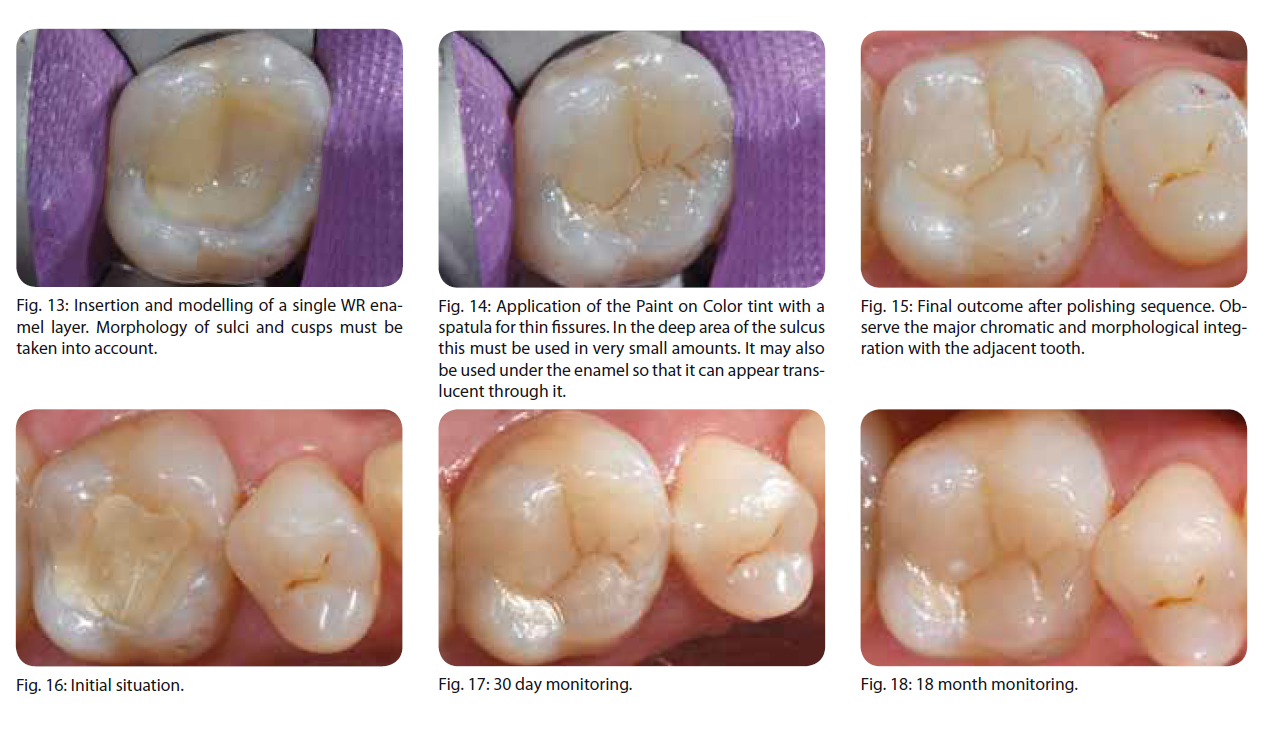 Fig. 13: Insertion and modelling of a single WR enamel layer. Morphology of sulci and cusps must be taken into account.

Fig. 14: Application of the Paint on Color tint with a spatula for thin fissures. In the deep area of the sulcus this must be used in very small amounts. It may also be used under the enamel so that it can appear translucent through it.

Fig. 15: Final outcome after polishing sequence. Observe the major chromatic and morphological integration with the adjacent tooth.

Fig. 16: Initial situation.

Fig. 17: 30 day monitoring.

Fig. 18: 18 month monitoring.